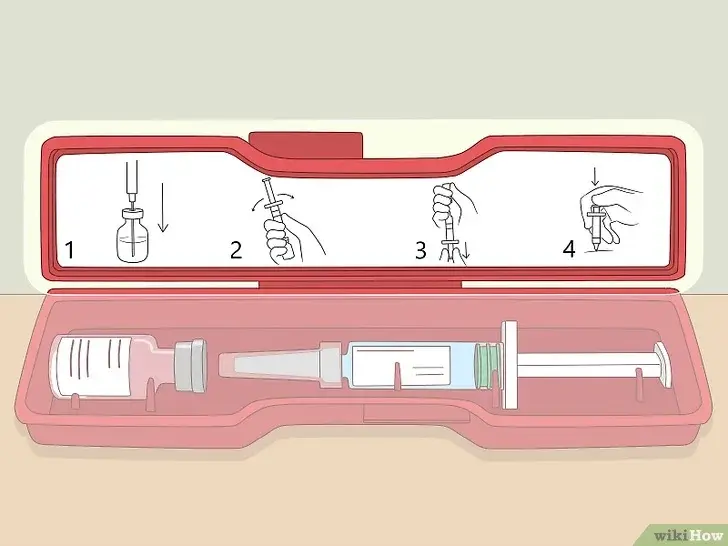 1
2
3
4
wikiHow